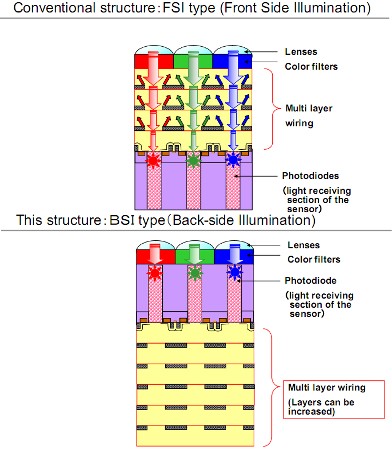 Conventional structure：FSI type (Front Side Illumination)

Lenses

Color filters

Multi layer wiring

Photodiodes

(light receiving section of the sensor)

This structure：BSI type（Back-side Illumination)

Lenses

Color filters

Photodiode

(light receiving section of the sensor)

Multi layer wiring

(Layers can be increased)